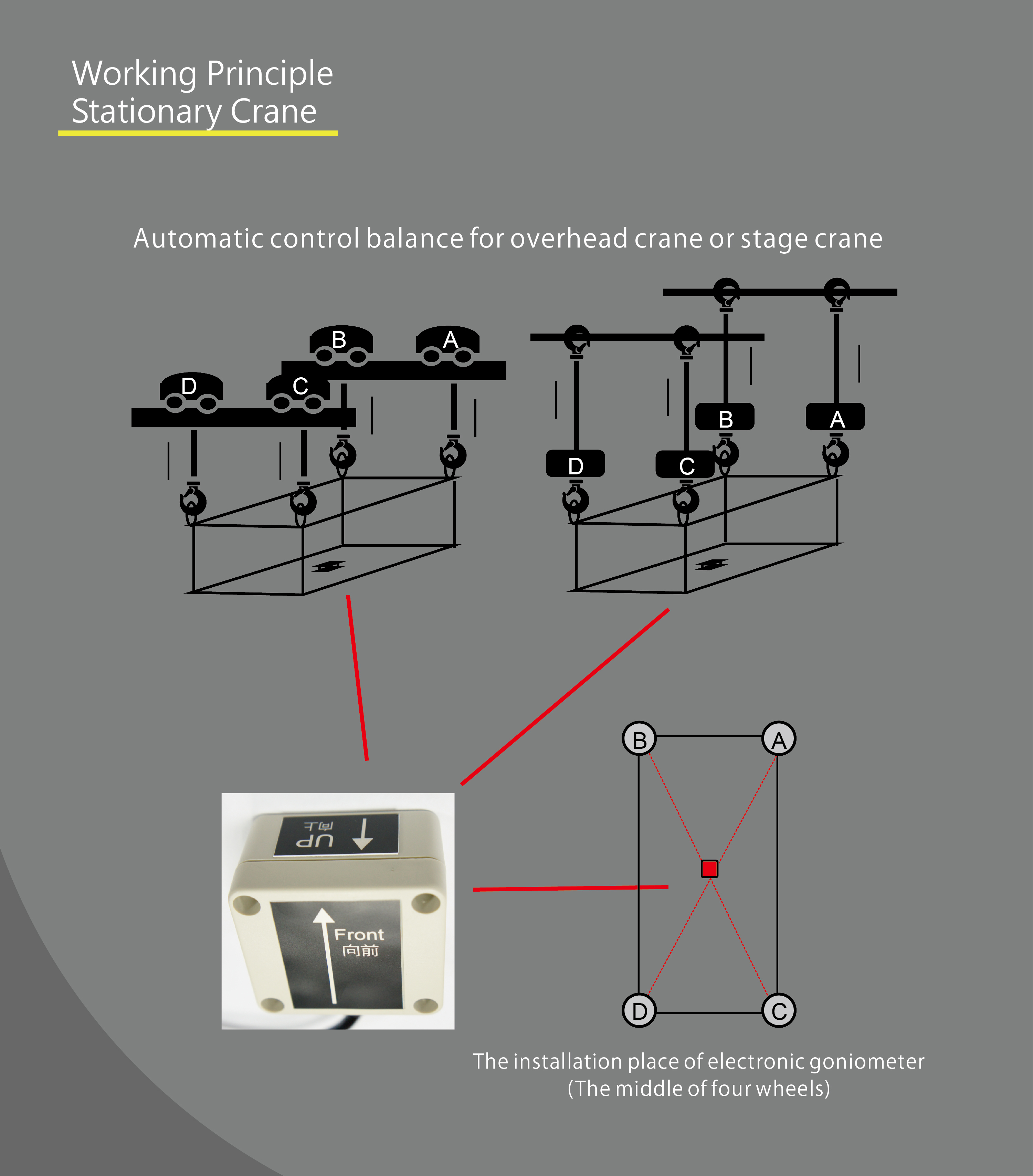 Working Principle
Stationary Crane

Automatic control balance for overhead crane or stage crane

B A
D C

B A
D C

UP 向上

Front 向前

B A
D C

The installation place of electronic goniometer
(The middle of four wheels)